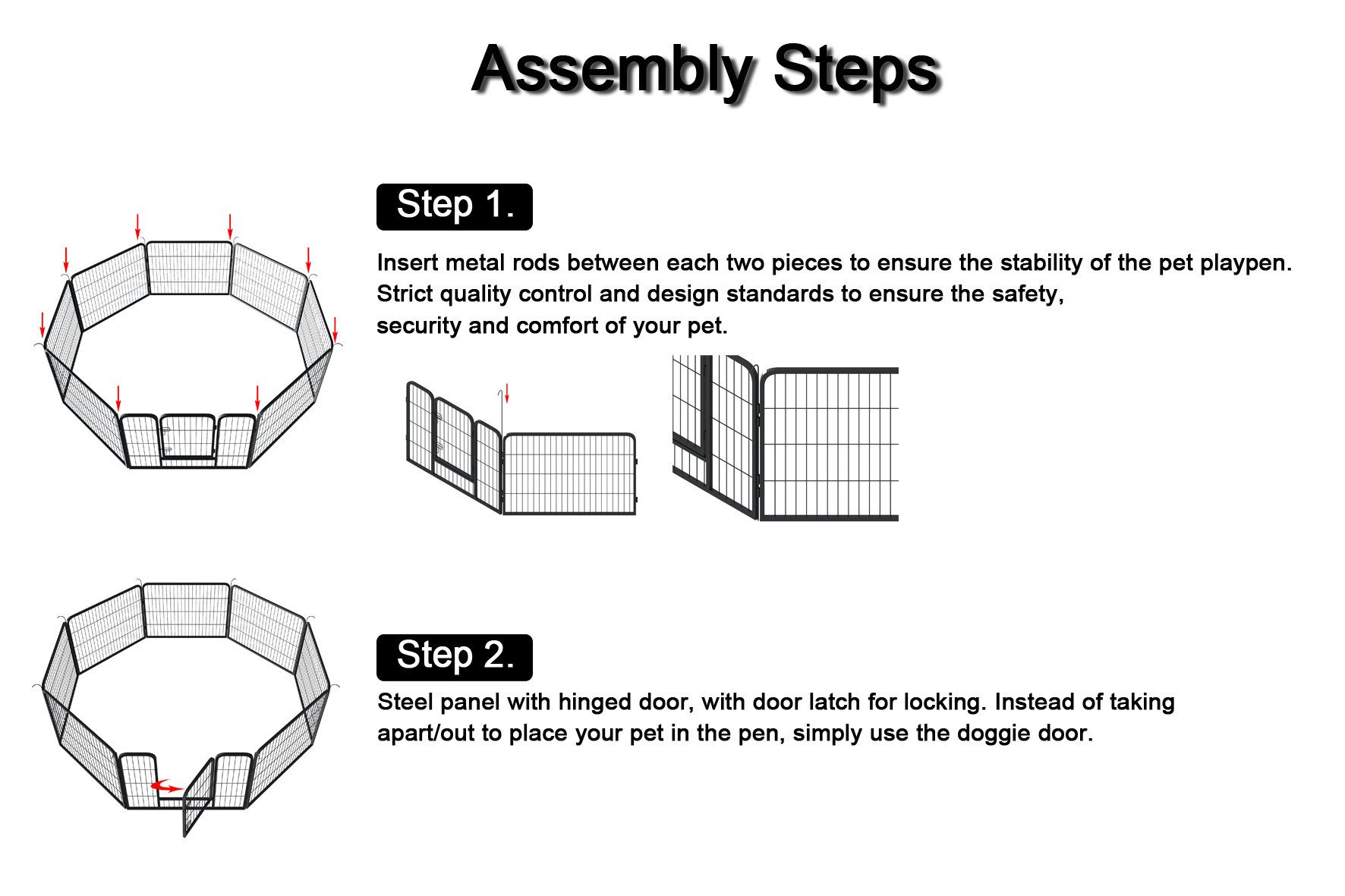 Assembly Steps

Step 1.

Insert metal rods between each two pieces to ensure the stability of the pet playpen.
Strict quality control and design standards to ensure the safety,
security and comfort of your pet.

Step 2.

Steel panel with hinged door, with door latch for locking. Instead of taking apart/out to place your pet in the pen, simply use the doggie door.